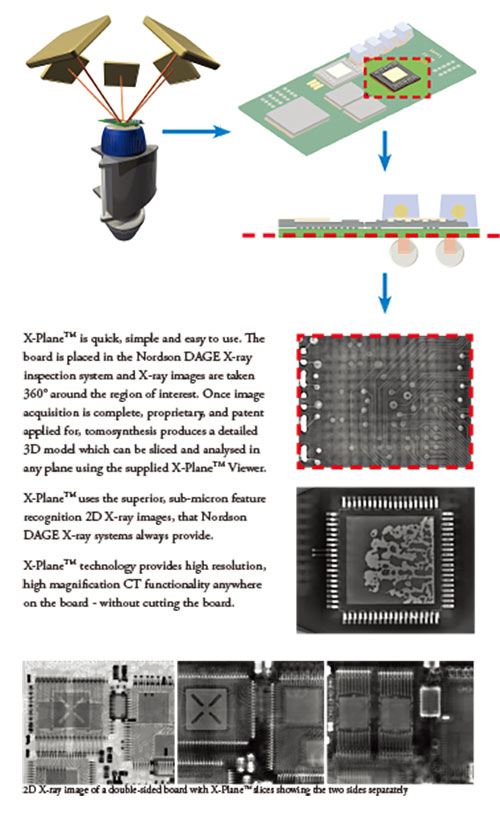 X-Plane™ is quick, simple and easy to use. The board is placed in the Nordson DAGE X-ray inspection system and X-ray images are taken 360° around the region of interest. Once image acquisition is complete, proprietary, and patent applied for, tomosynthesis produces a detailed 3D model which can be sliced and analysed in any plane using the supplied X-Plane™ Viewer.

X-Plane™ uses the superior, sub-micron feature recognition 2D X-ray images, that Nordson DAGE X-ray systems always provide.

X-Plane™ technology provides high resolution, high magnification CT functionality anywhere on the board - without cutting the board.

2D X-ray image of a double-sided board with X-Plane™ slices showing the two sides separately