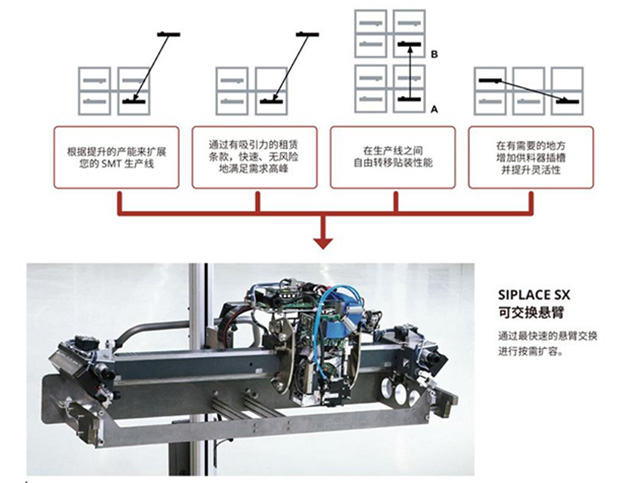 B

A

根据提升的产能来扩展您的 SMT 生产线

通过有吸引力的租赁条款，快速、无风险地满足需求高峰

在生产线之间自由转移贴装性能

在有需要的地方增加供料器插槽并提升灵活性

SIPLACE SX
可交换悬臂

通过最快速的悬臂交换进行按需扩容。